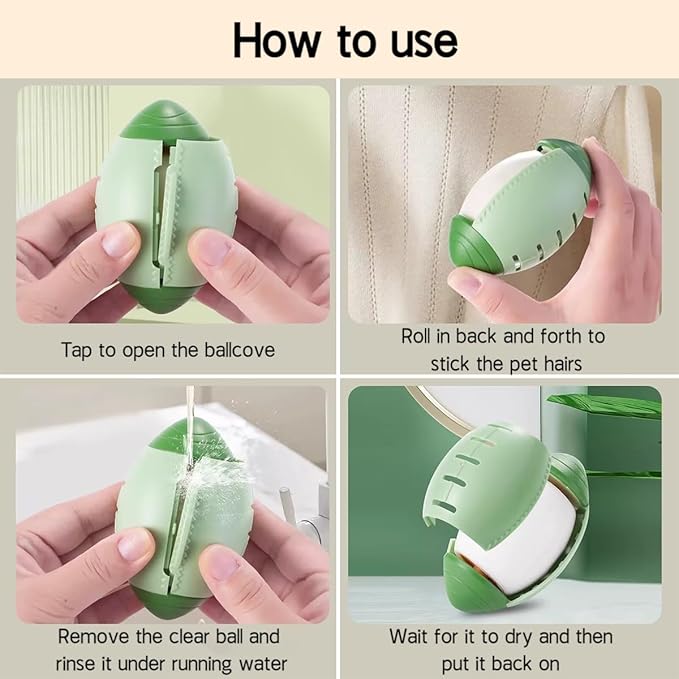 How to use

Tap to open the ballcove

Roll in back and forth to stick the pet hairs

Remove the clear ball and rinse it under running water

Wait for it to dry and then put it back on